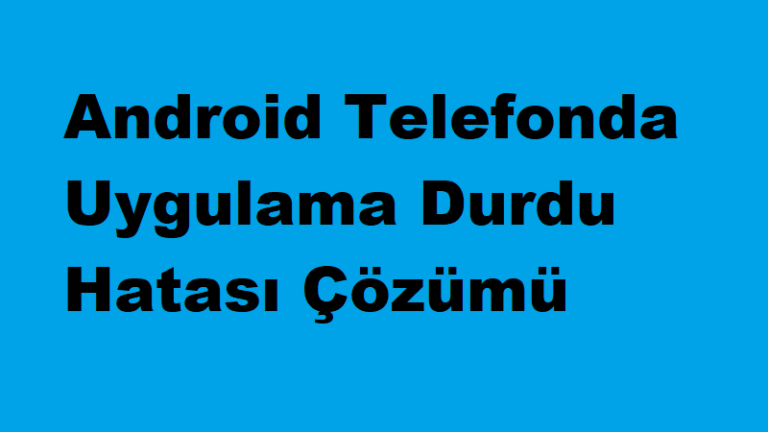 Android Telefonda Uygulama Durdu Hatası Çözümü